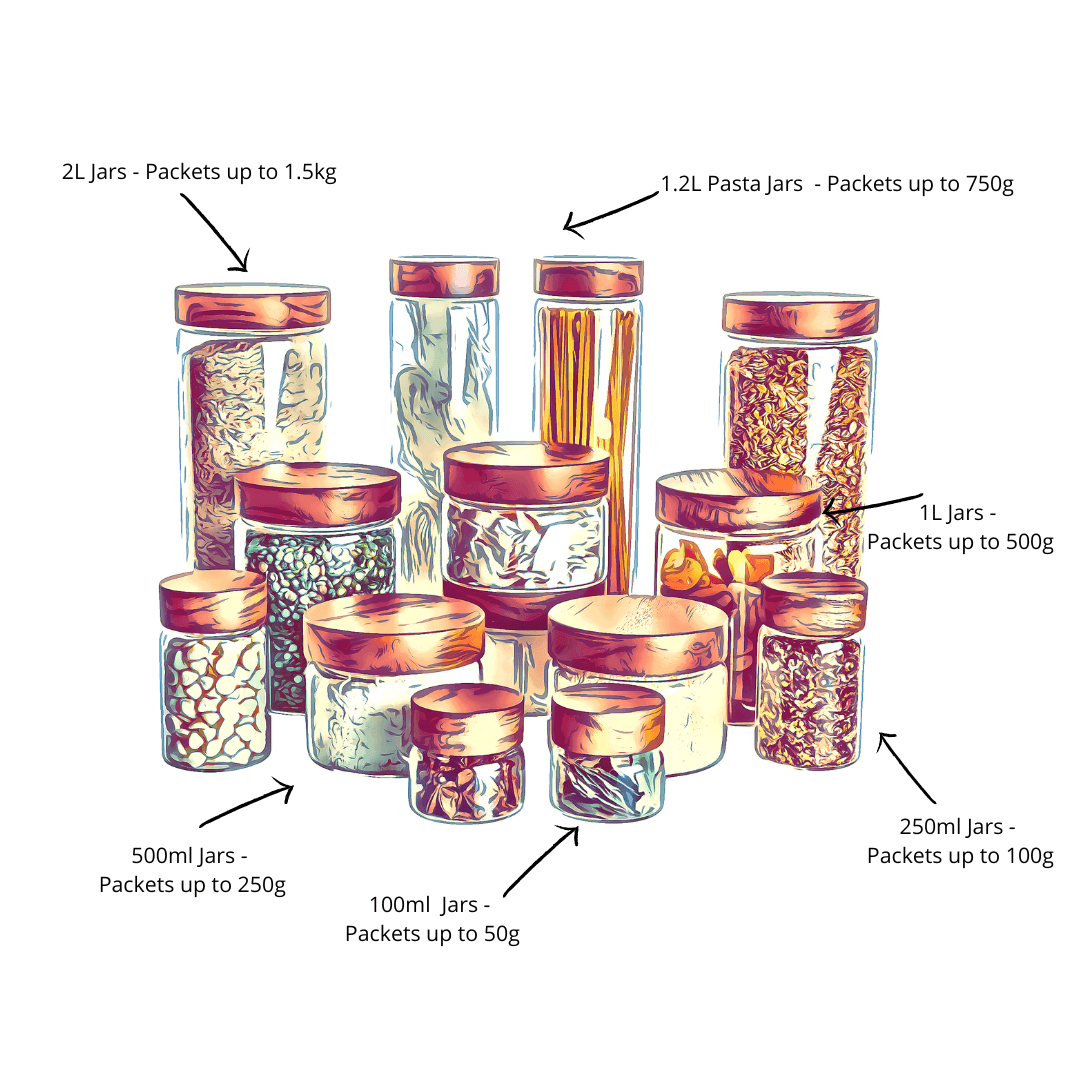 2L Jars - Packets up to 1.5kg

1.2L Pasta Jars - Packets up to 750g

1L Jars - Packets up to 500g

500ml Jars - Packets up to 250g

100ml Jars - Packets up to 50g

250ml Jars - Packets up to 100g